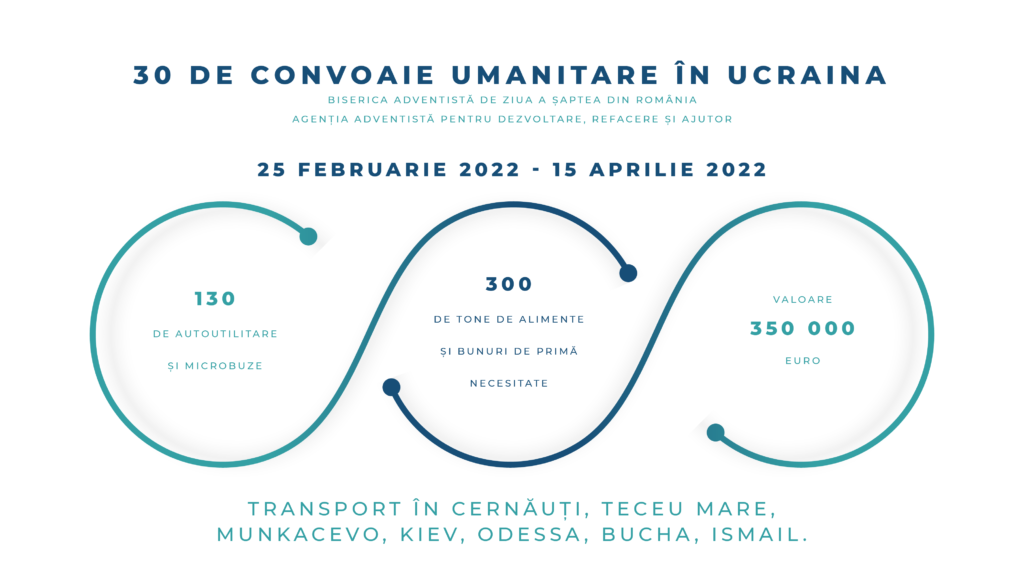 30 DE CONVOAIE UMANITARE ÎN UCRAINA

BISERICA ADVENTISTĂ DE ZIUA A ȘAPTEA DIN ROMÂNIA
AGENȚIA ADVENTISTĂ PENTRU DEZVOLTARE, REFACERE ȘI AJUTOR

25 FEBRUARIE 2022 - 15 APRILIE 2022

130
DE AUTOUTILITARE
ȘI MICROBUZE

300
DE TONE DE ALIMENTE
ȘI BUNURI DE PRIMĂ
NECESITATE

VALOARE
350 000
EURO

TRANSPORT ÎN CERNĂUȚI, TECEU MARE, MUNKACEVO, KIEV, ODESSA, BUCHA, ISMAIL.